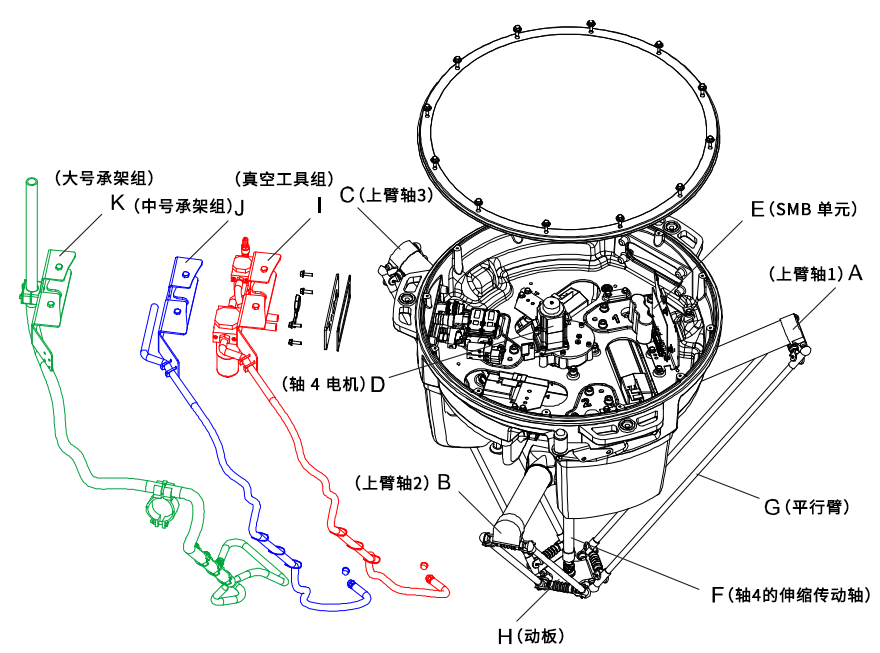 (大号承架组)
K (中号承架组) J
(真空工具组)
I
C (上臂轴3)
E (SMB 单元)
(上臂轴1) A
(轴 4 电机) D
(上臂轴2) B
G (平行臂)
F (轴4的伸缩传动轴)
H (动板)